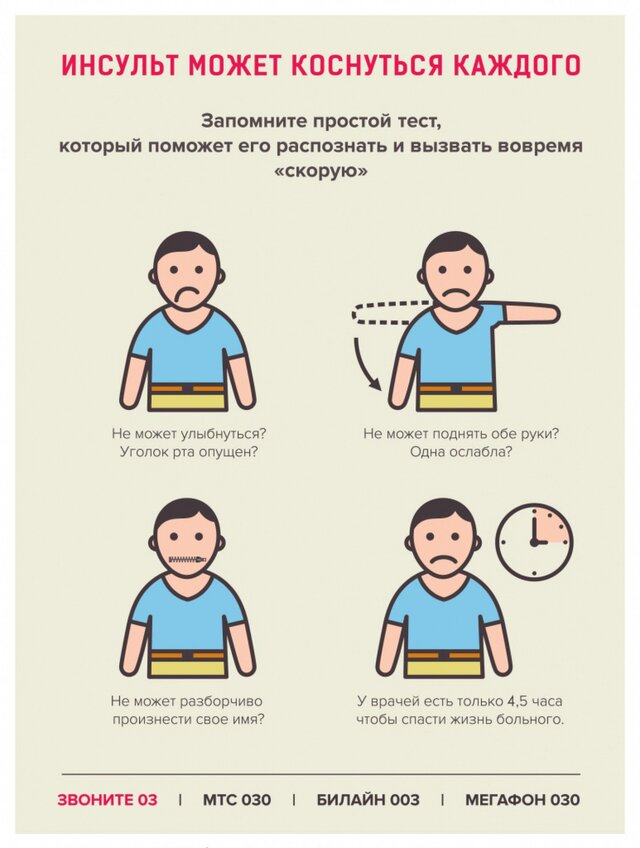 ИНСУЛЬТ МОЖЕТ КОСНУТЬСЯ КАЖДОГО

Запомните простой тест, который поможет его распознать и вызвать вовремя «скорую»

Не может улыбнуться? Уголок рта опущен?

Не может поднять обе руки? Одна ослабла?

Не может разборчиво произнести свое имя?

У врачей есть только 4,5 часа чтобы спасти жизнь больного.

ЗВОНИТЕ 03 | МТС 030 | БИЛАЙН 003 | МЕГАФОН 030